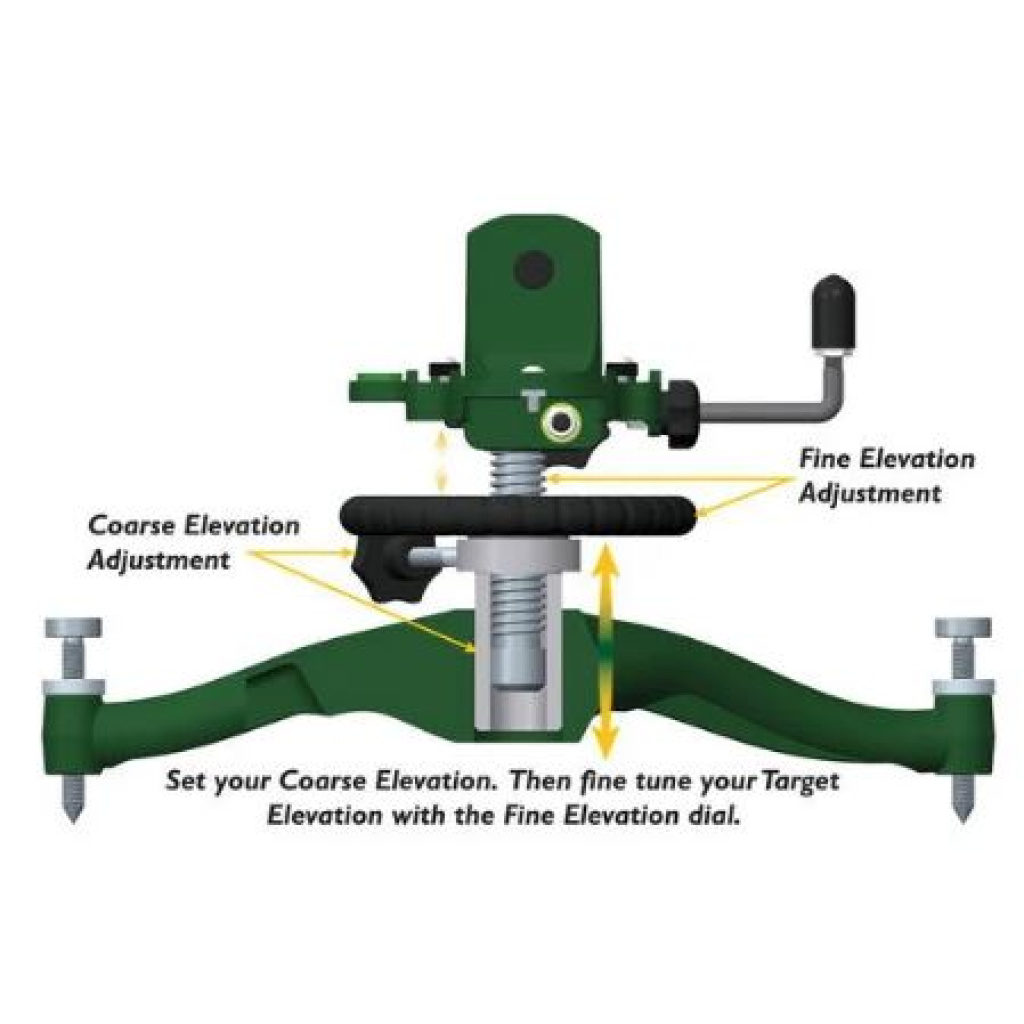 Fine Elevation Adjustment

Coarse Elevation Adjustment

Set your Coarse Elevation. Then fine tune your Target Elevation with the Fine Elevation dial.